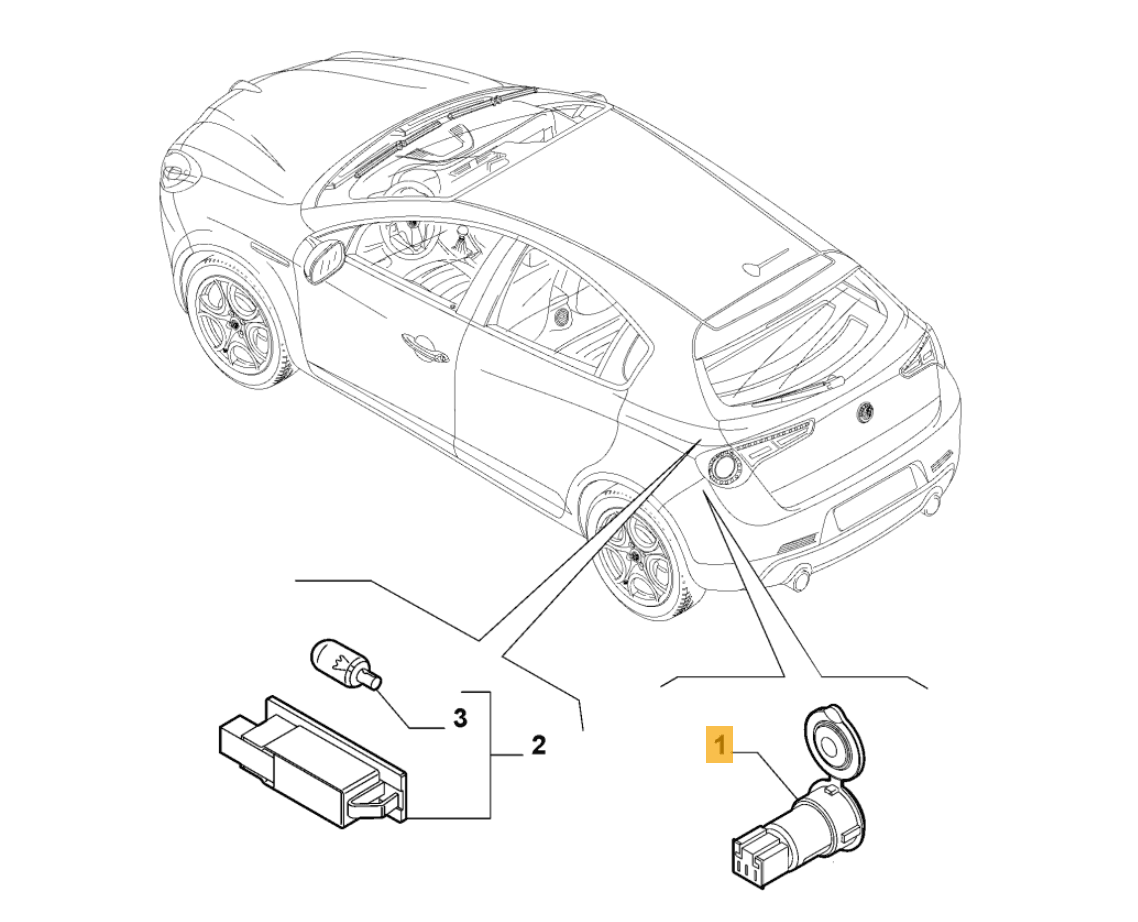 3
2
1