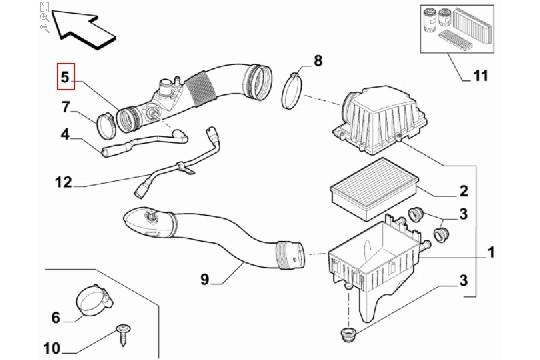 5
7
4
12
8
11
2
3
1
3
9
6
10