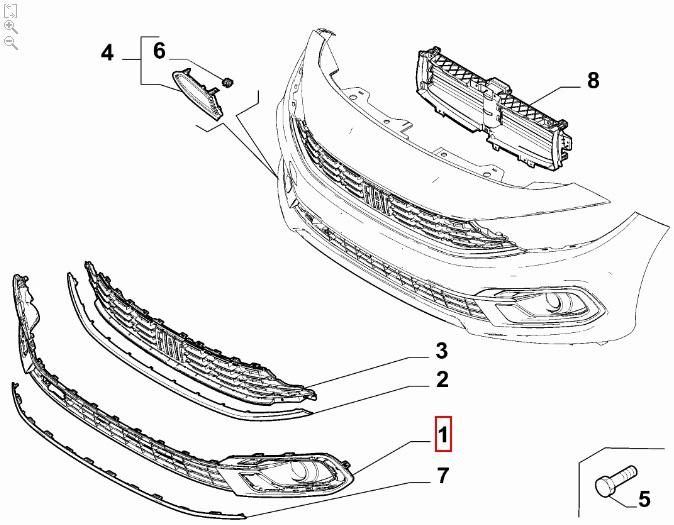 4
6
8
FIAT
FIAT
3
2
1
7
5