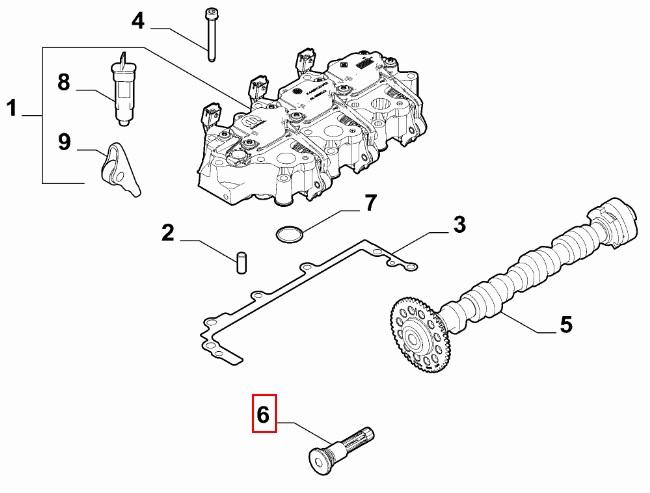 4
8
1
9
7
2
3
5
6