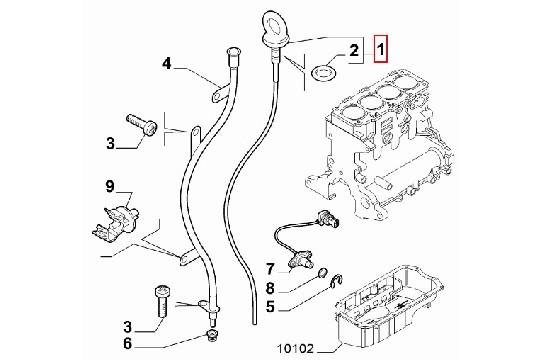 2
1
4
3
9
7
8
5
3
6
10102