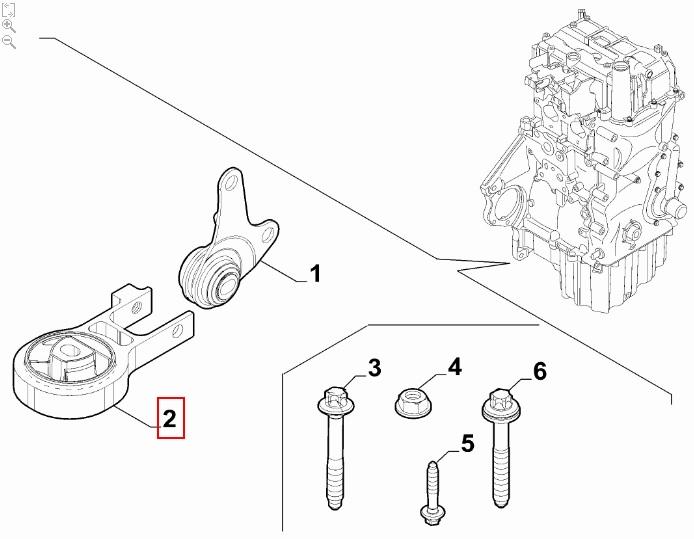 1
2
3
4
5
6