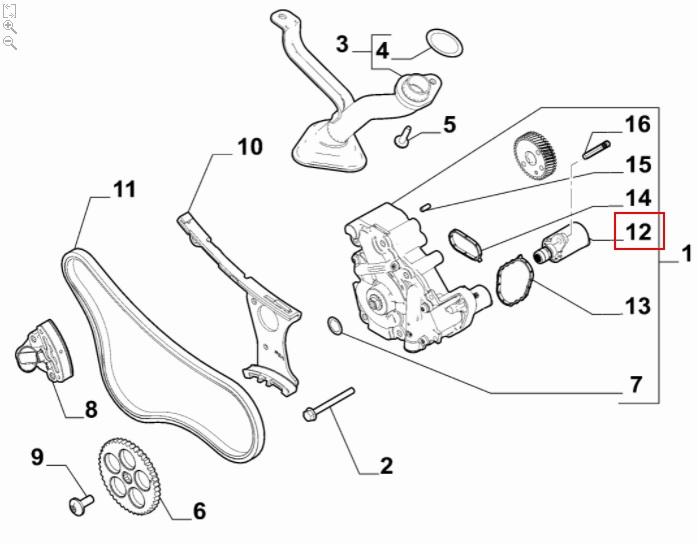 3
4
5
16
10
15
11
14
12
1
13
7
8
2
9
6