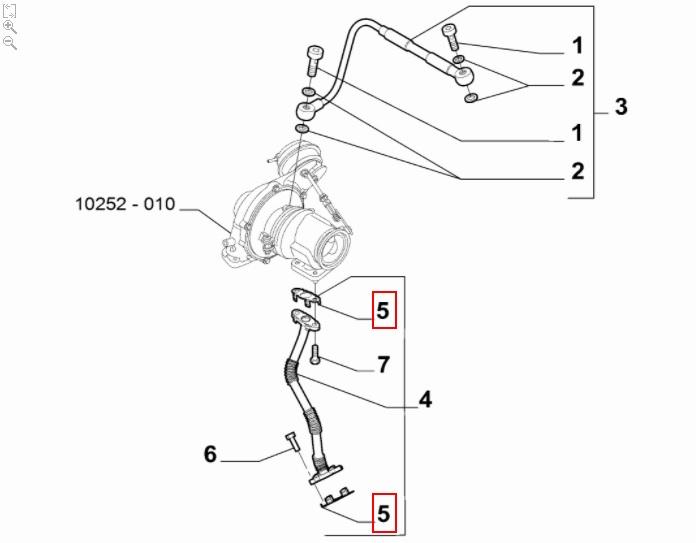 1
2
3
1
2
10252 - 010
5
7
4
6
5